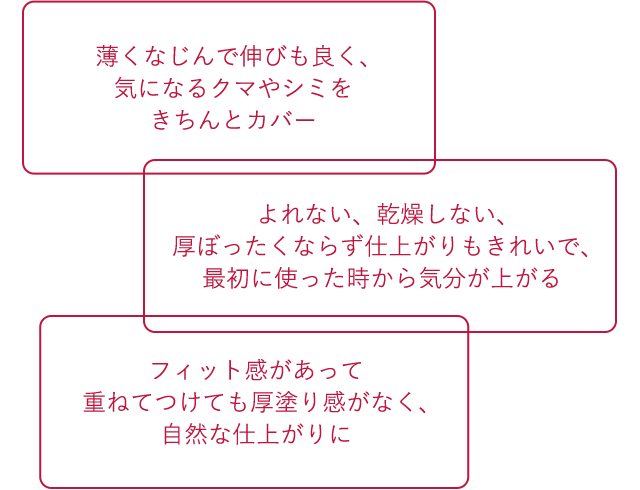 薄くなじんで伸びも良く、
気になるクマやシミを
きちんとカバー

よれない、乾燥しない、
厚ぼったくならず仕上がりもきれいで、
最初に使った時から気分が上がる

フィット感があって
重ねてつけても厚塗り感がなく、
自然な仕上がりに