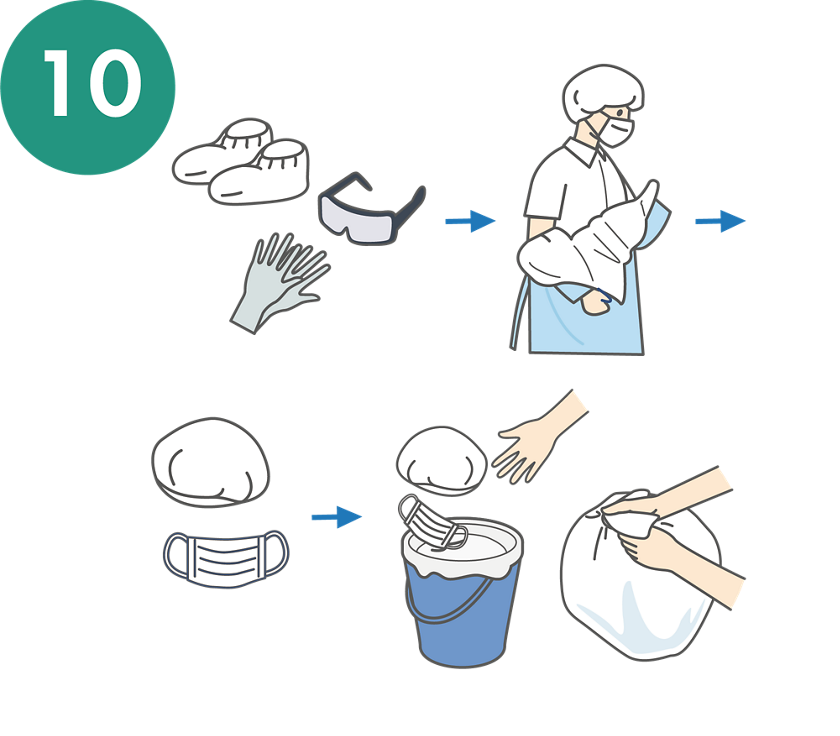 10